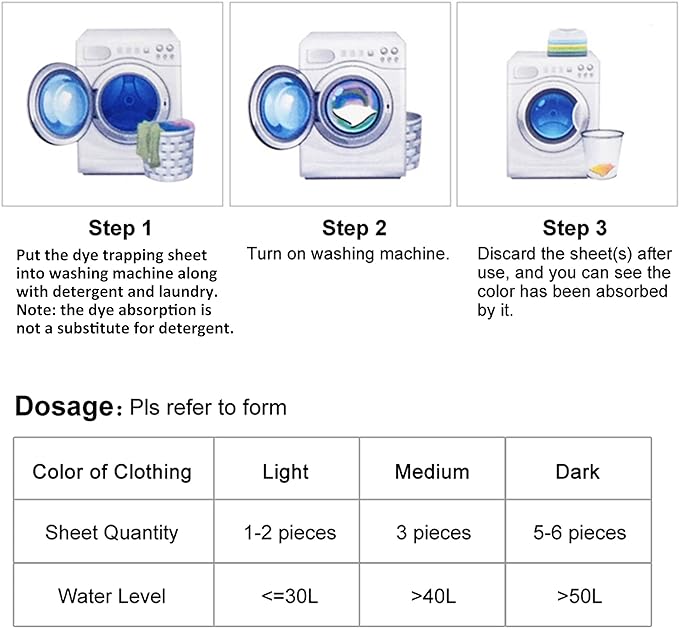 Step 1
Put the dye trapping sheet into washing machine along with detergent and laundry. Note: the dye absorption is not a substitute for detergent.

Step 2
Turn on washing machine.

Step 3
Discard the sheet(s) after use, and you can see the color has been absorbed by it.

Dosage: Pls refer to form

| Color of Clothing | Light | Medium | Dark |
|---|---|---|---|
| Sheet Quantity | 1-2 pieces | 3 pieces | 5-6 pieces |
| Water Level | <=30L | >40L | >50L |